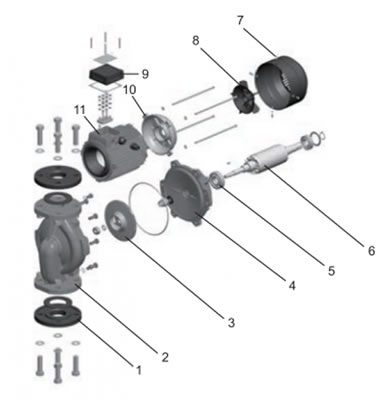 7
8
9
10
11
6
5
4
3
2
1