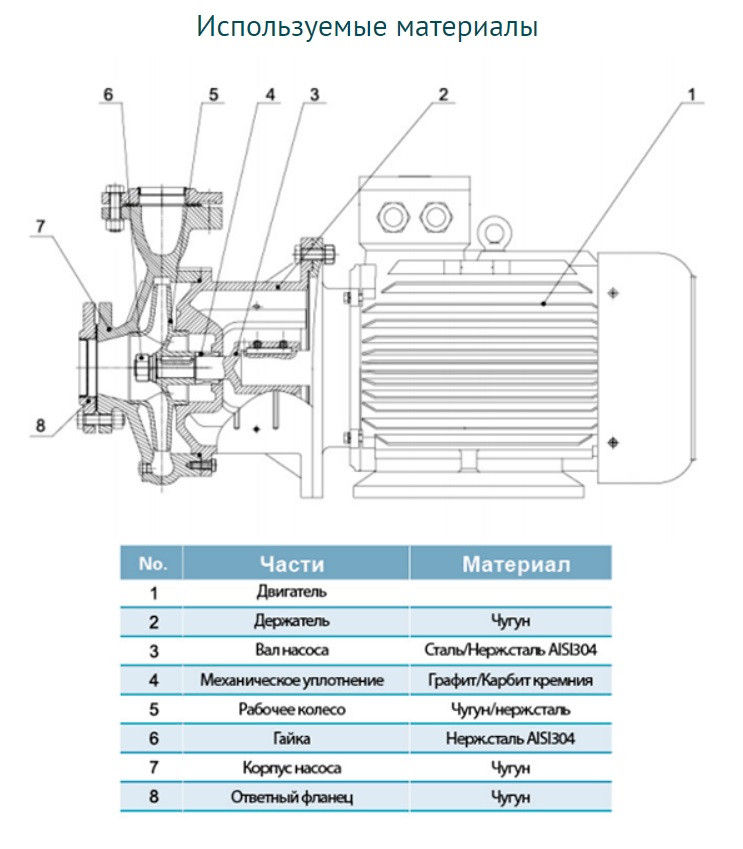 Используемые материалы

6 5 4 3 2 1

7

8

| No. | Части | Материал |
|---|---|---|
| 1 | Двигатель | |
| 2 | Держатель | Чугун |
| 3 | Вал насоса | Сталь/Нерж.сталь AISI304 |
| 4 | Механическое уплотнение | Графит/Карбит кремния |
| 5 | Рабочее колесо | Чугун/нерж.сталь |
| 6 | Гайка | Нерж.сталь AISI304 |
| 7 | Корпус насоса | Чугун |
| 8 | Ответный фланец | Чугун |