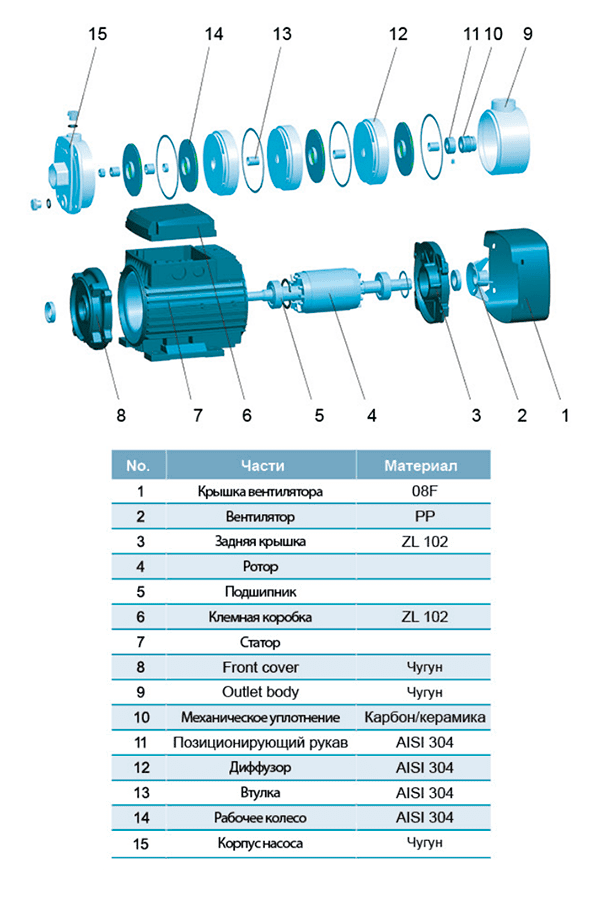 15 14 13 12 11 10 9

8 7 6 5 4 3 2 1

| No. | Части | Материал |
|---|---|---|
| 1 | Крышка вентилятора | 08F |
| 2 | Вентилятор | PP |
| 3 | Задняя крышка | ZL 102 |
| 4 | Ротор | |
| 5 | Подшипник | |
| 6 | Клемная коробка | ZL 102 |
| 7 | Статор | |
| 8 | Front cover | Чугун |
| 9 | Outlet body | Чугун |
| 10 | Механическое уплотнение | Карбон/керамика |
| 11 | Позиционирующий рукав | AISI 304 |
| 12 | Диффузор | AISI 304 |
| 13 | Втулка | AISI 304 |
| 14 | Рабочее колесо | AISI 304 |
| 15 | Корпус насоса | Чугун |