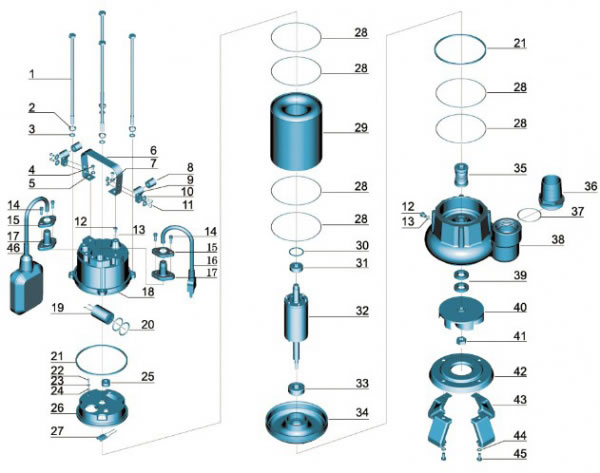 1
2
3
4
5
6
7
8
9
10
11
14
15
17
46
12
13
14
15
16
17
18
19
20
21
22
23
24
25
26
27
28
28
29
28
28
30
31
32
33
34
21
28
28
35
36
12
13
37
38
39
40
41
42
43
44
45