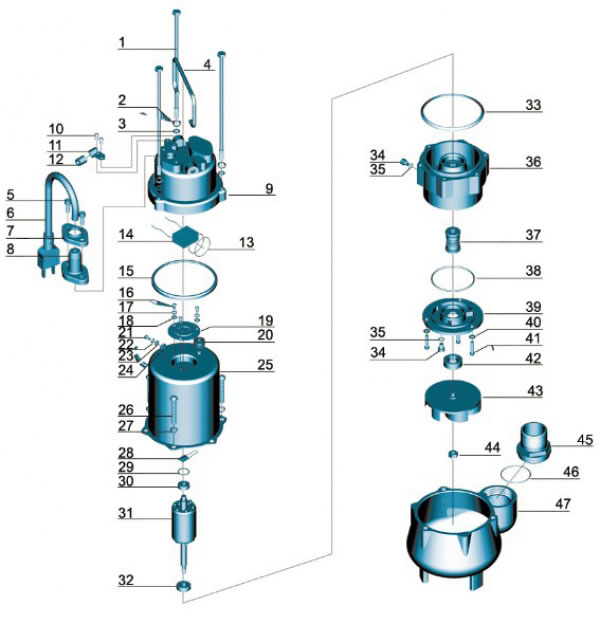 1
4
2
3
10
11
12
9
5
6
7
8
14
13
15
16
17
18
19
20
21
22
23
24
25
26
27
28
29
30
31
32
33
34
35
36
37
38
39
40
35
41
34
42
43
44
45
46
47