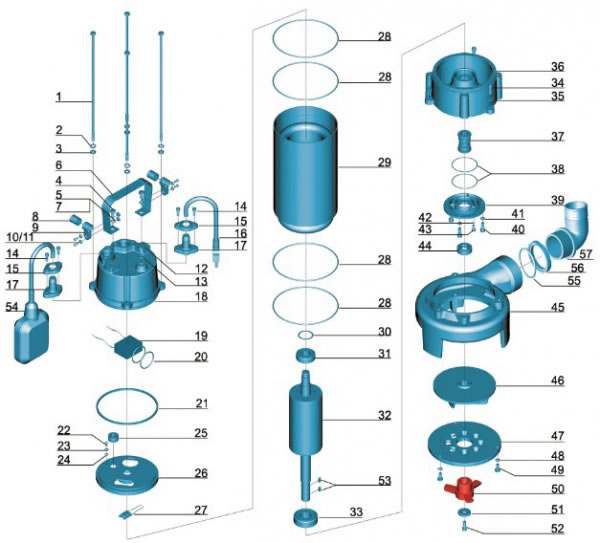 1
2
3
6
4
5
7
8
9
10/11
14
15
17
54
14
15
16
17
12
13
18
19
20
21
22
23
24
25
26
27
28
28
29
28
28
30
31
32
53
33
36
34
35
37
38
39
42
41
43
40
44
57
56
55
45
46
47
48
49
50
51
52